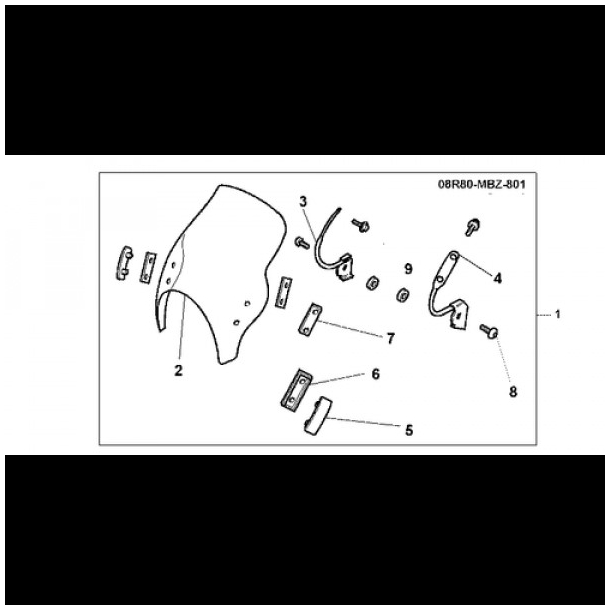 08R80-MBZ-801

3

9

4

1

7

2

6

8

5